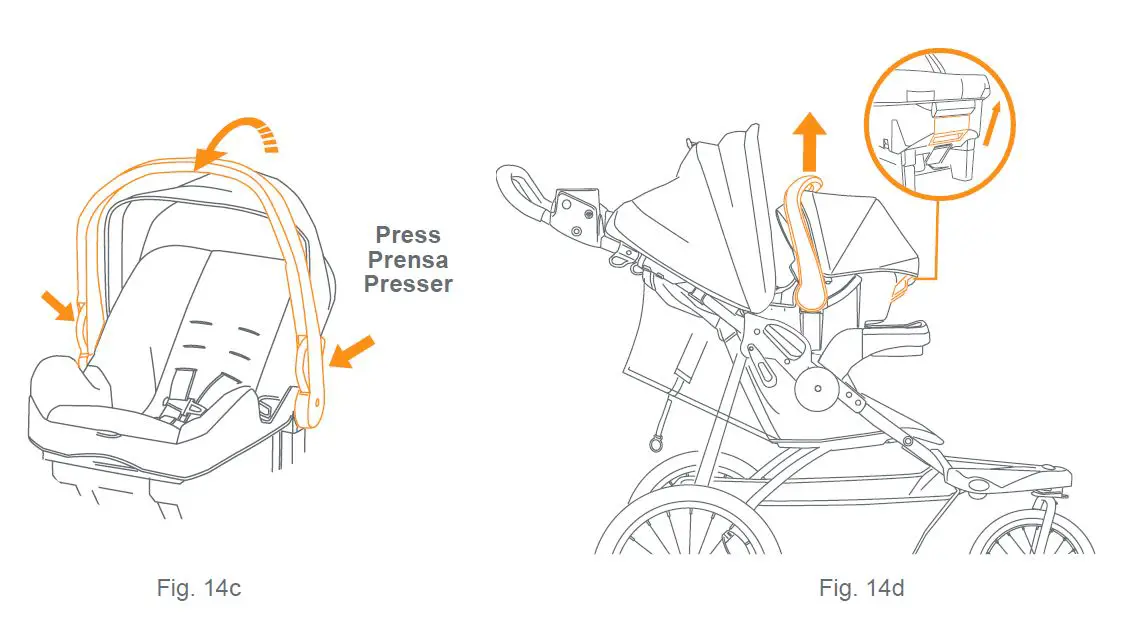 Press
Prensa
Presser

Fig. 14c

Fig. 14d