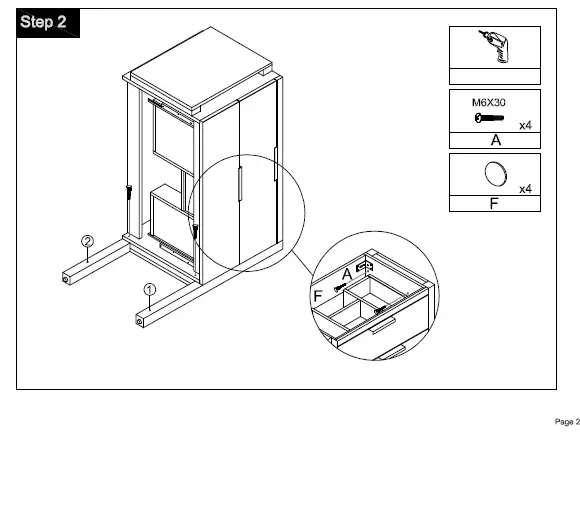 Step 2

M6X30

x4

A

x4

F

②

①

A

F

Page 2