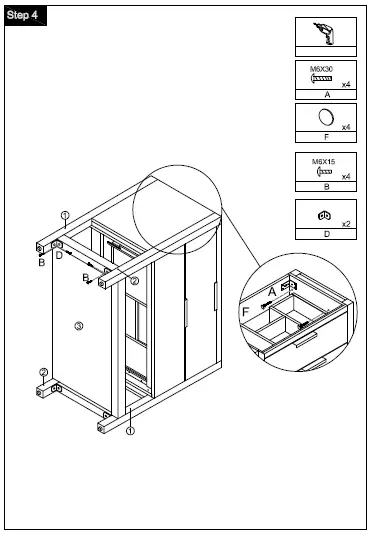 Step 4

M6X30
x4
A

x4
F

M6X15
x4
B

x2
D

①
B
D
B
②
③
②
①
A
F