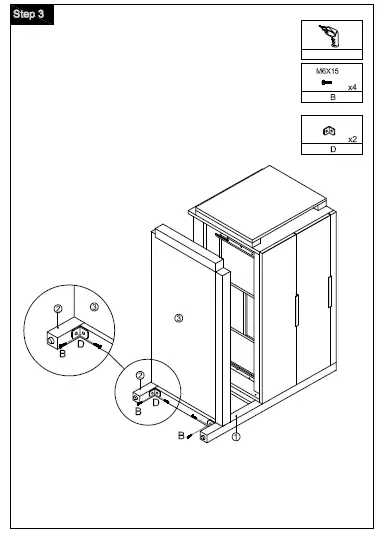 Step 3

M6X15
x4
B

x2
D

②
③
B
D

③

②
B
D

B
①