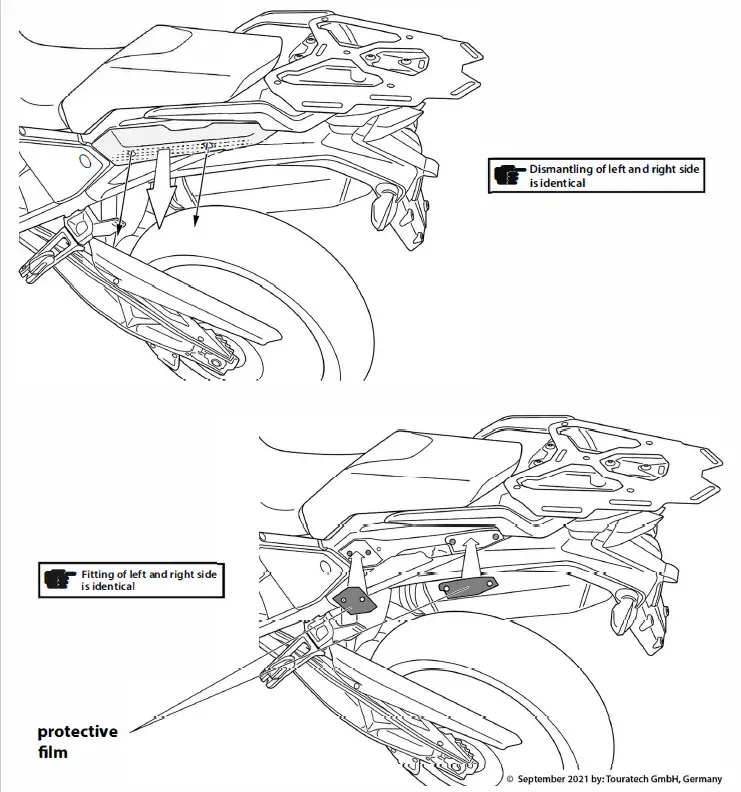 Dismantling of left and right side is identical

Fitting of left and right side is identical

protective film

© September 2021 by: Touratech GmbH, Germany