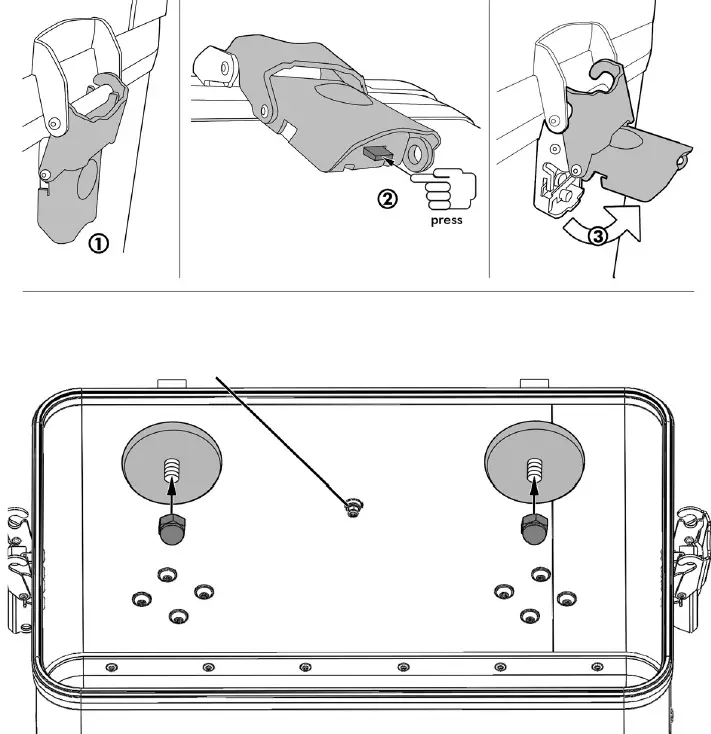 ①

②
press

③