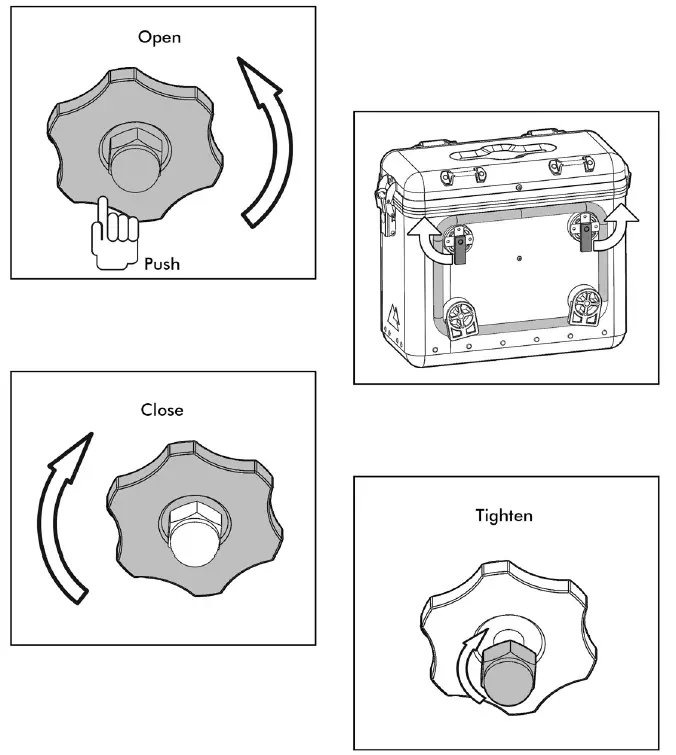 Open

Push

Close

Tighten