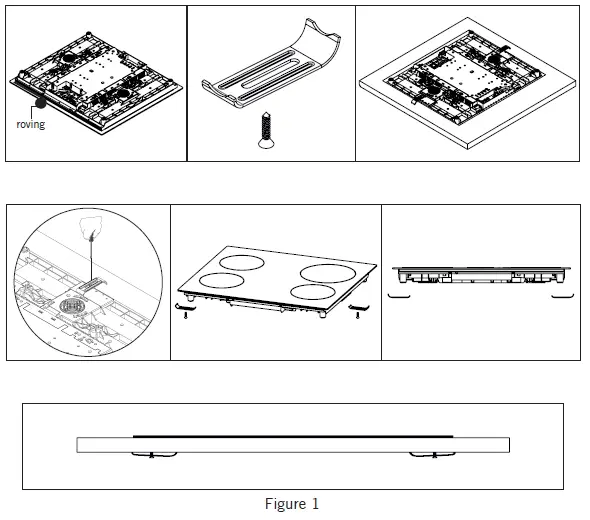 roving

Figure 1