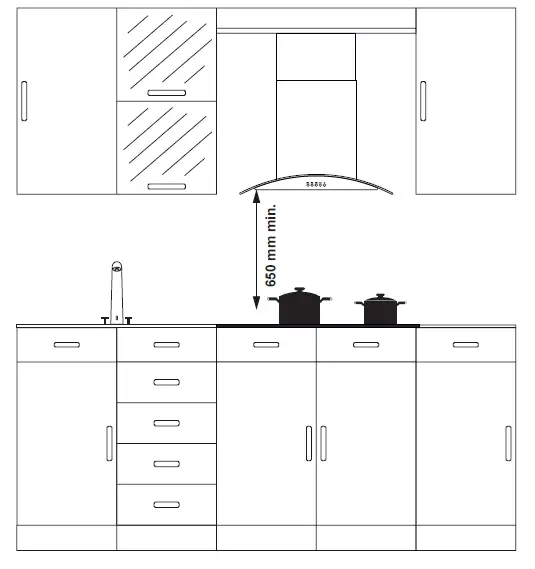 650 mm min.