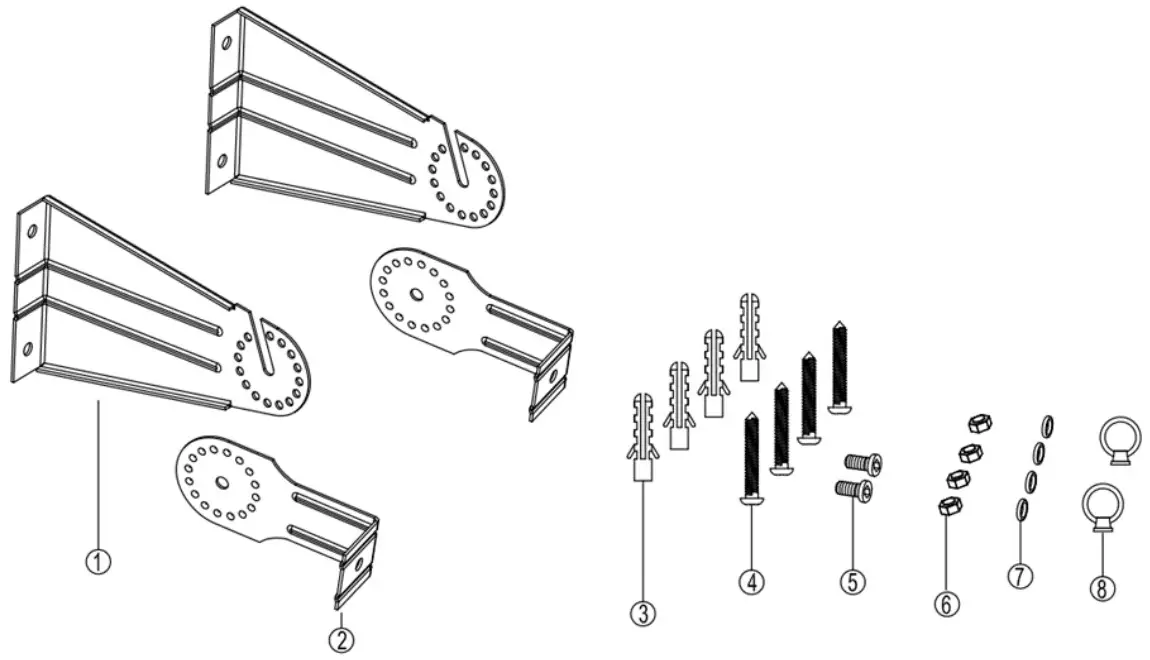 ①
②
③
④
⑤
⑥
⑦
⑧