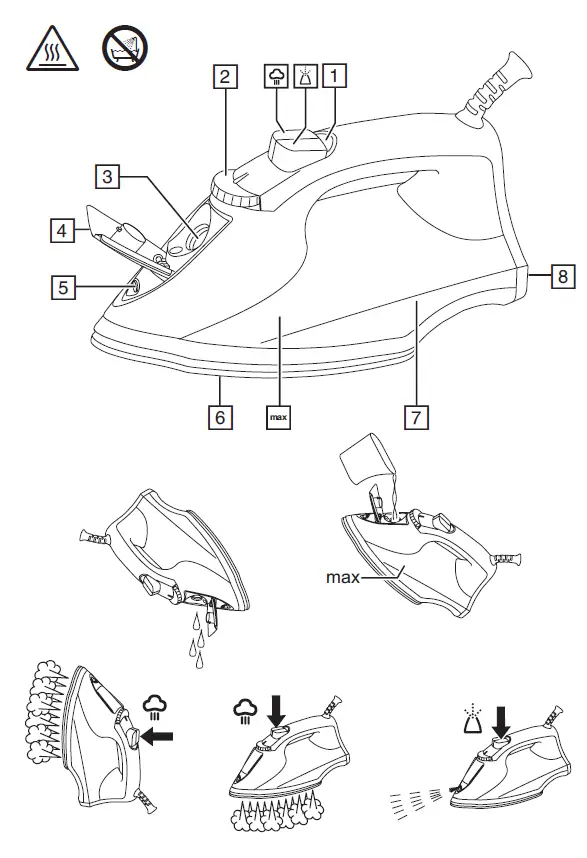 2
1
3
4
5
8
6
max
7
max