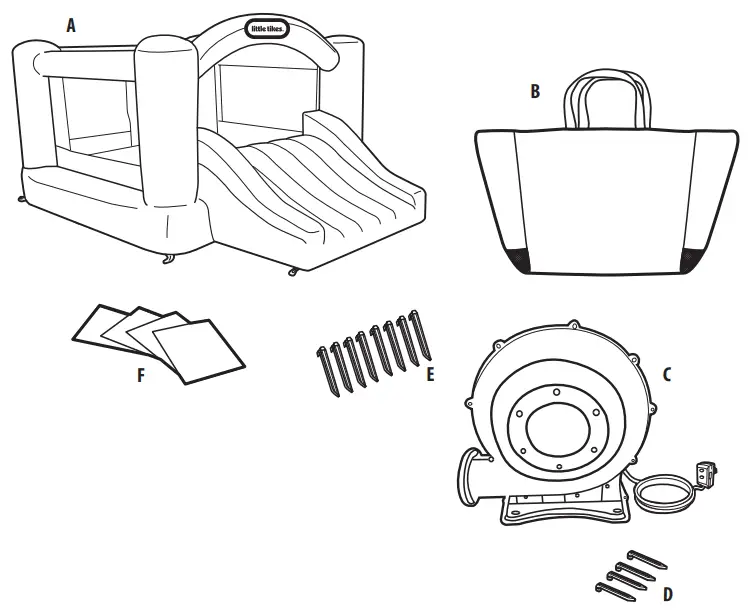 A

little tikes.

B

F

E

C

D