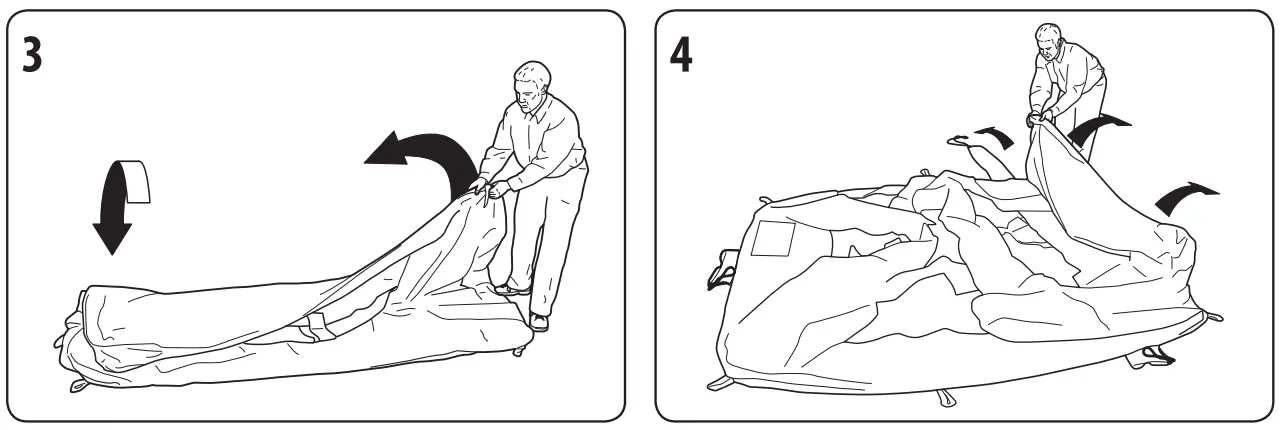 3

4