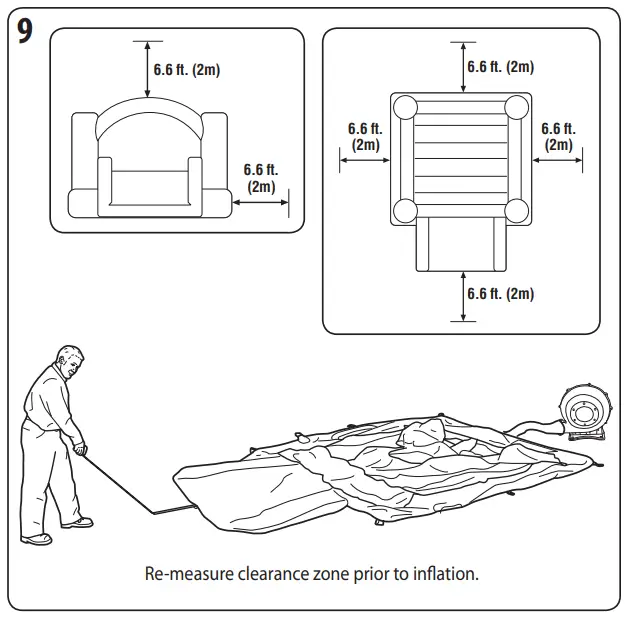 9

6.6 ft. (2m)

6.6 ft. (2m)

6.6 ft. (2m)

6.6 ft. (2m)

6.6 ft. (2m)

6.6 ft. (2m)

Re-measure clearance zone prior to inflation.