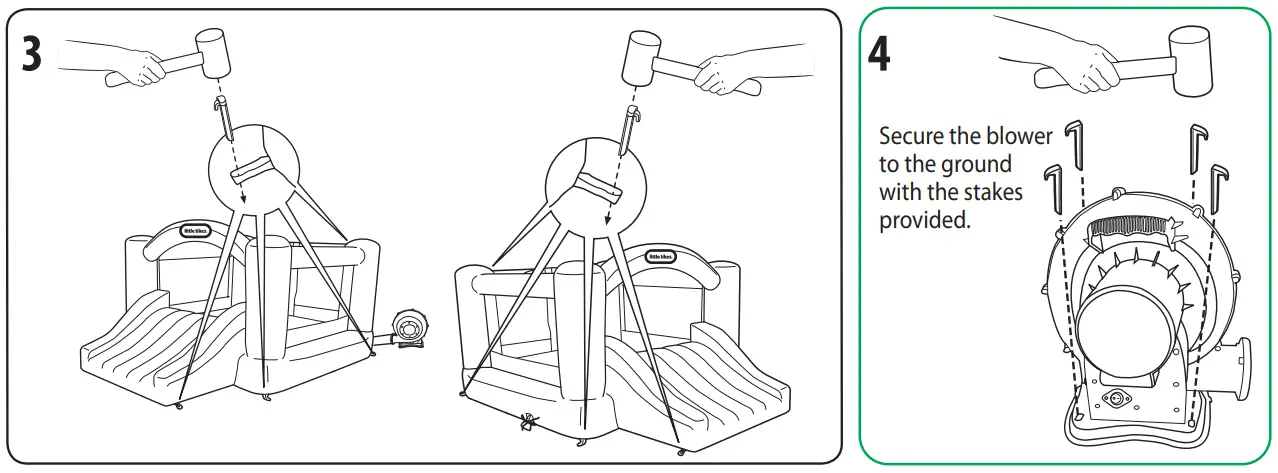 3

little tikes

little tikes

4

Secure the blower to the ground with the stakes provided.