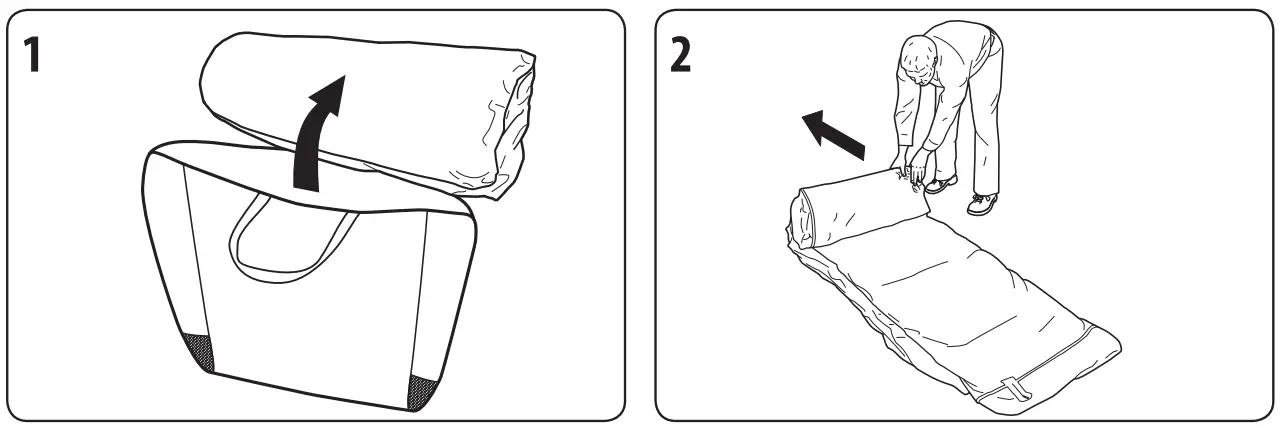 1

2