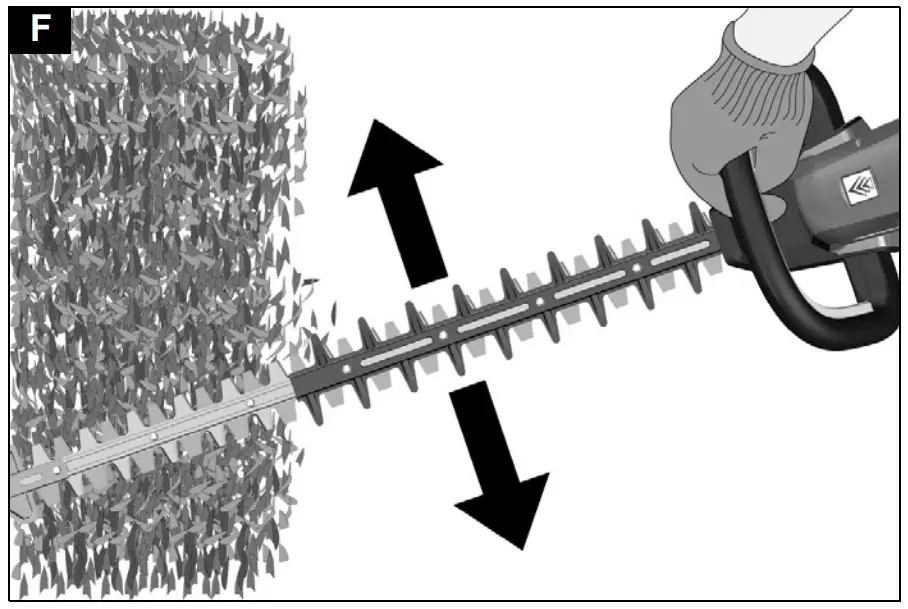 F