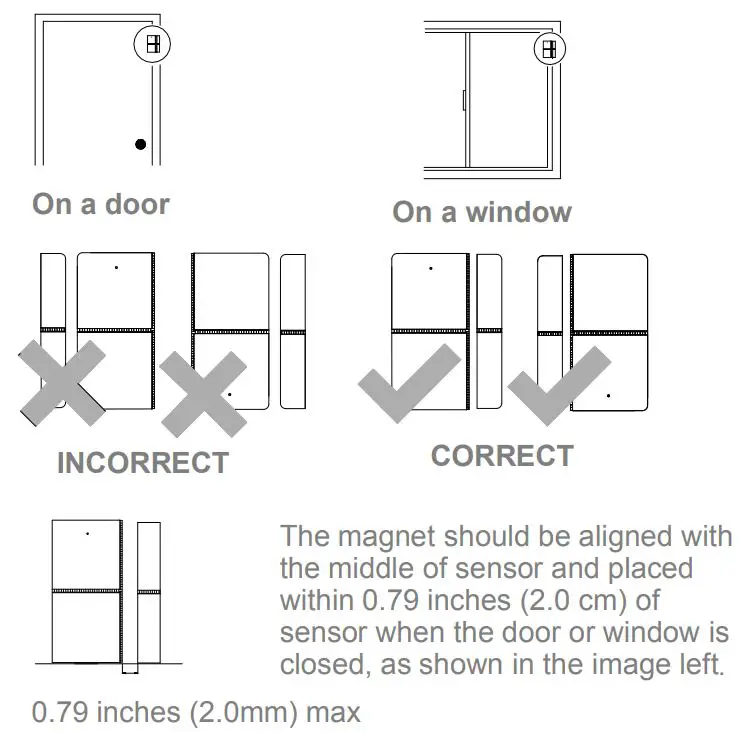 On a door

On a window

INCORRECT

CORRECT

The magnet should be aligned with the middle of sensor and placed within 0.79 inches (2.0 cm) of sensor when the door or window is closed, as shown in the image left.

0.79 inches (2.0mm) max