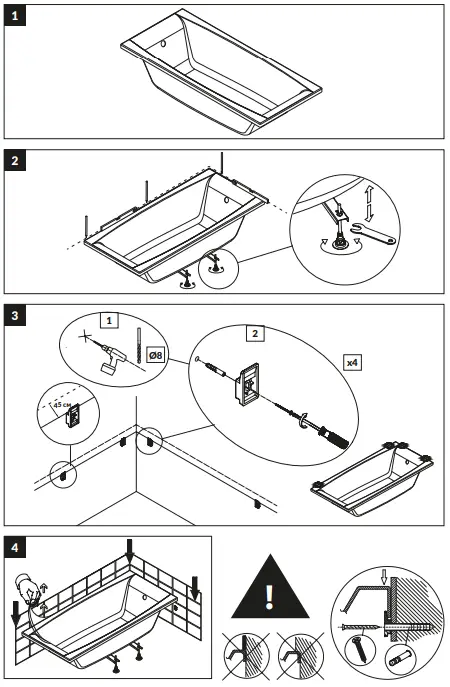 1

2

3

1

Ø8

45 см

2

x4

4

!