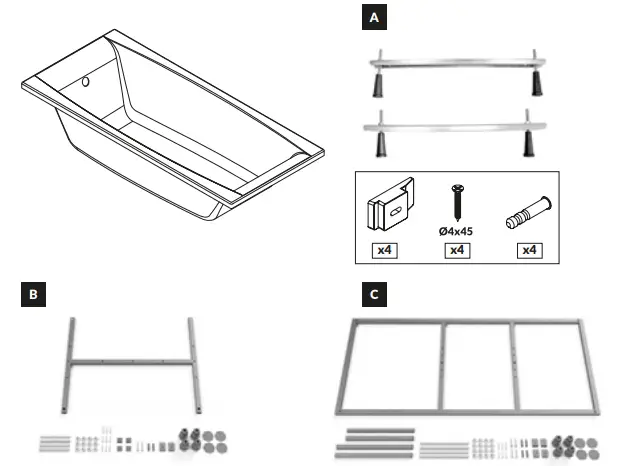 A

Ø4x45

x4

x4

x4

B

C