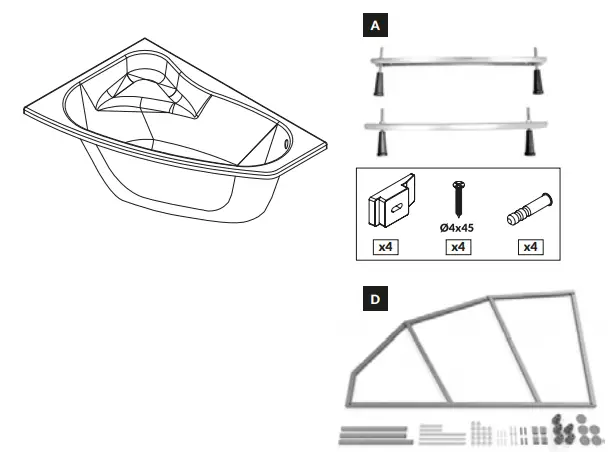 A

Ø4x45

x4

x4

x4

D