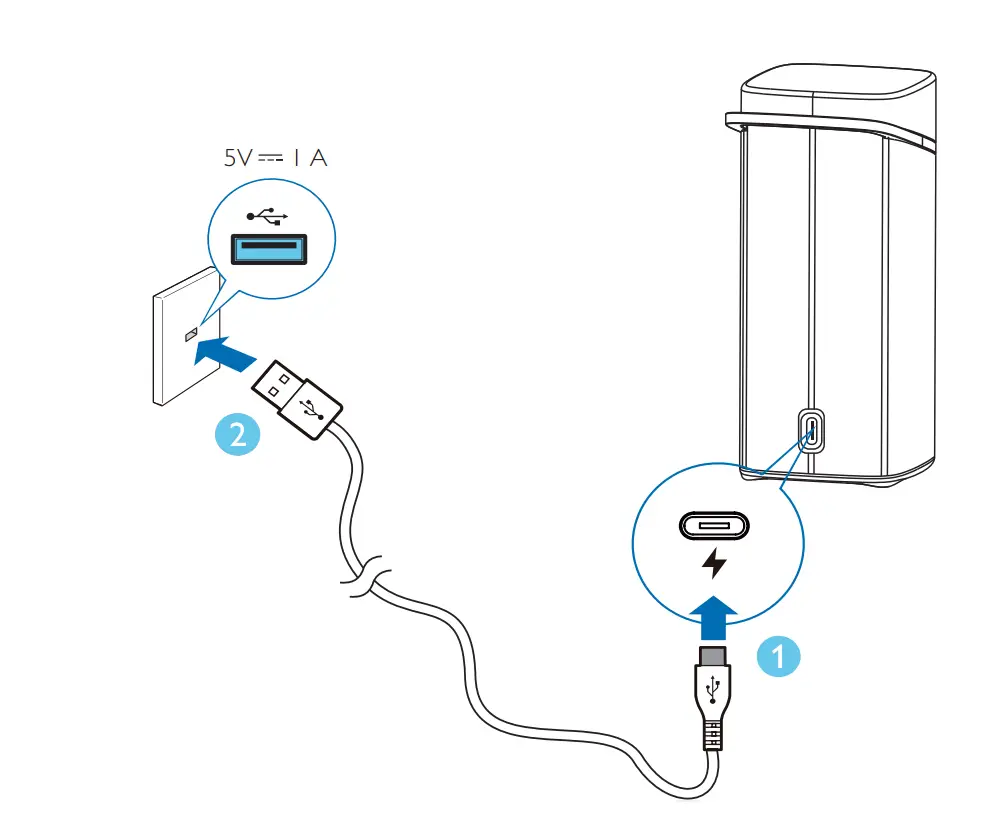 5V ⎓ 1 A

2

1