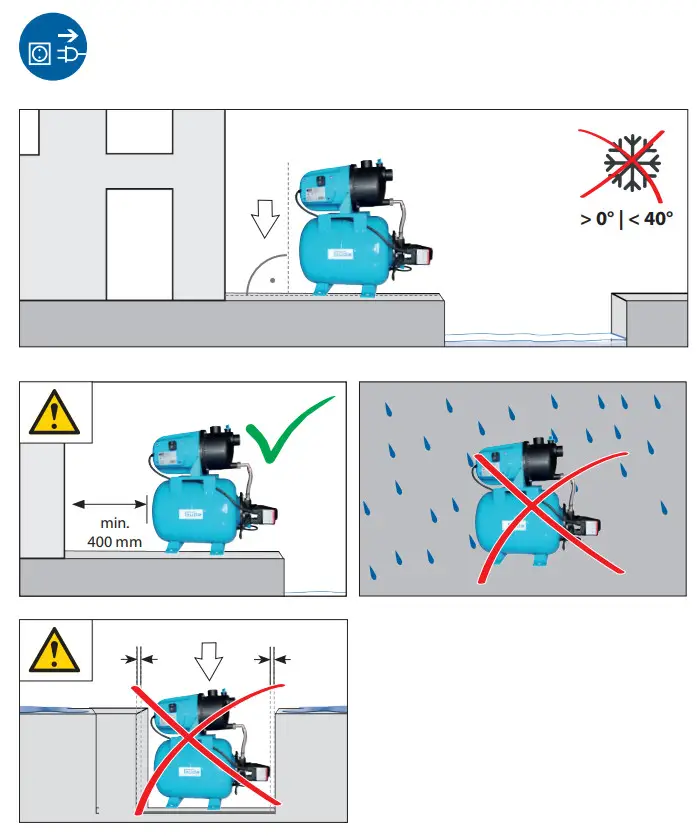 > 0° | < 40°

min.
400 mm