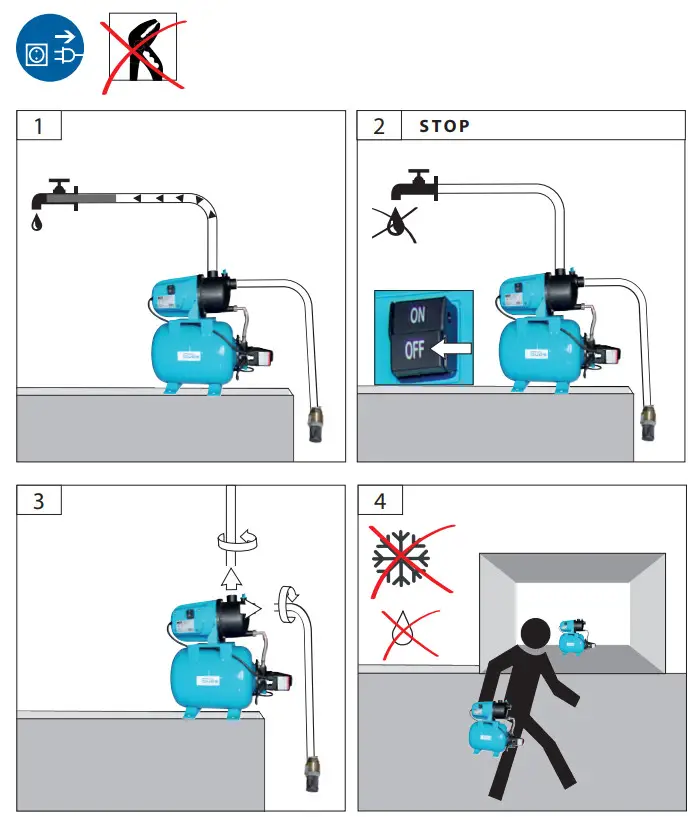 1

2 STOP

ON
OFF

3

4