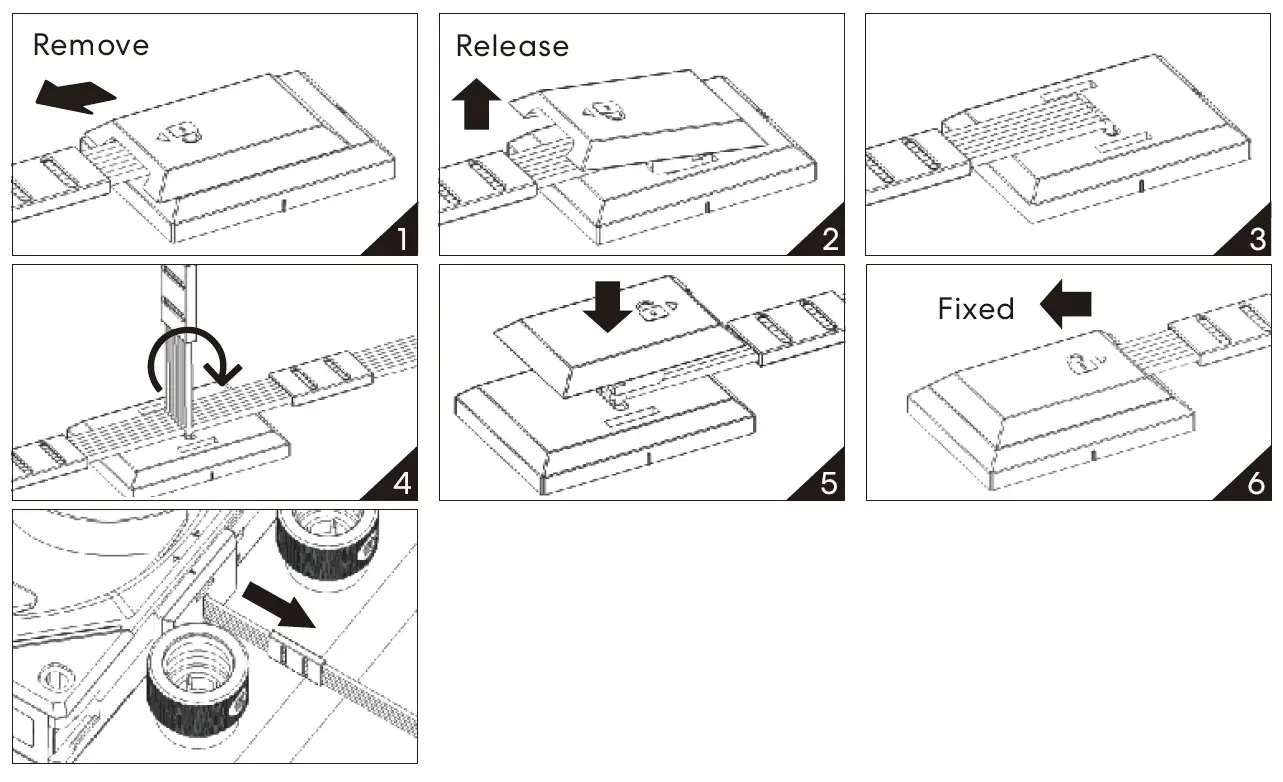 Remove

1

Release

2

3

4

5

Fixed

6