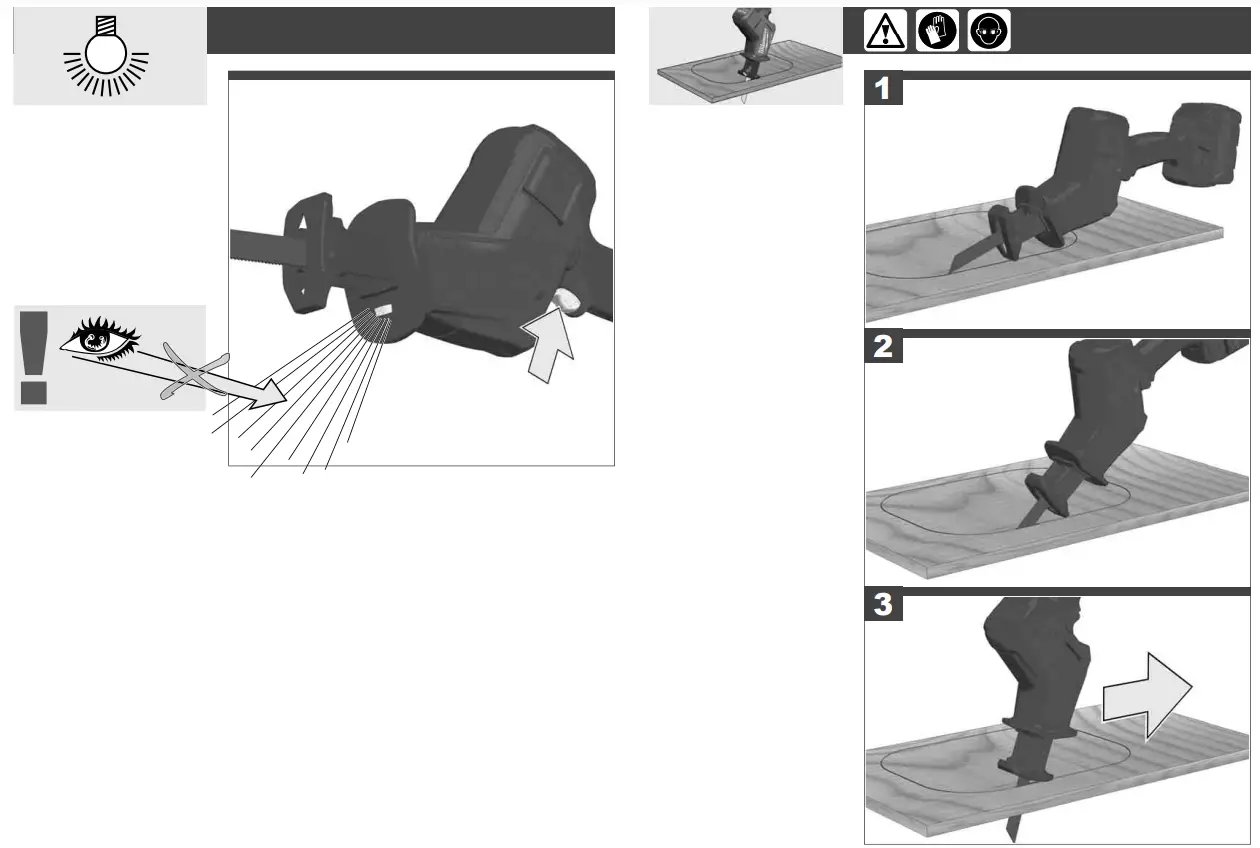 1

2

3