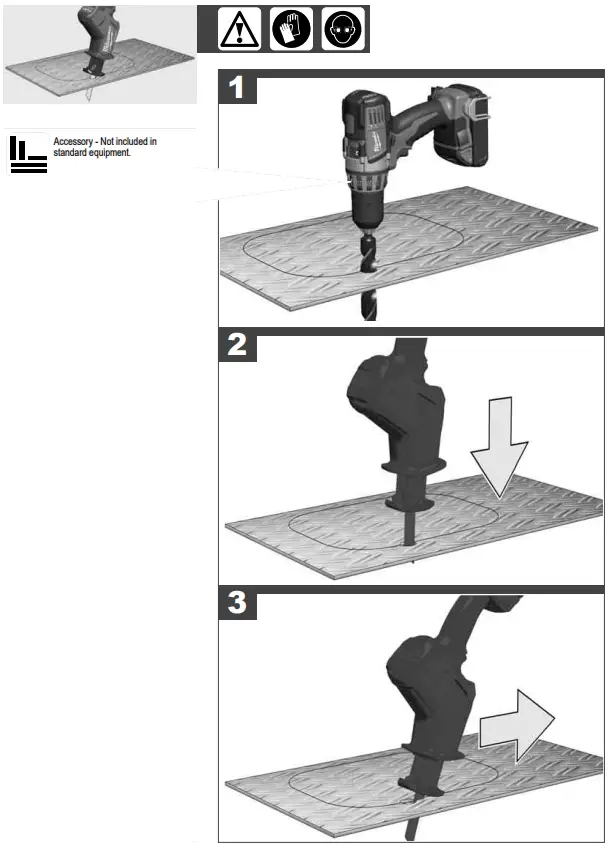 Accessory - Not included in standard equipment.

1

2

3