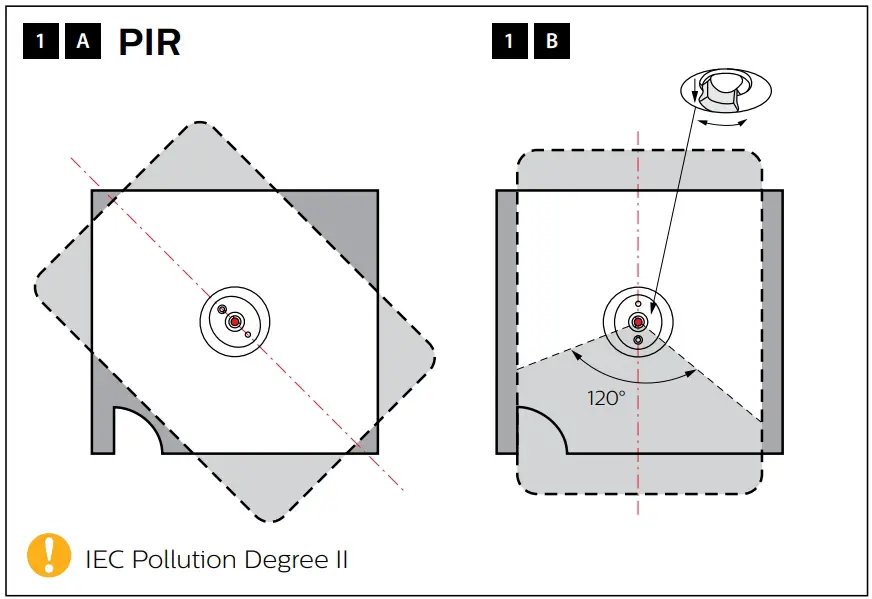 1 A PIR

1 B

120°

!

IEC Pollution Degree II