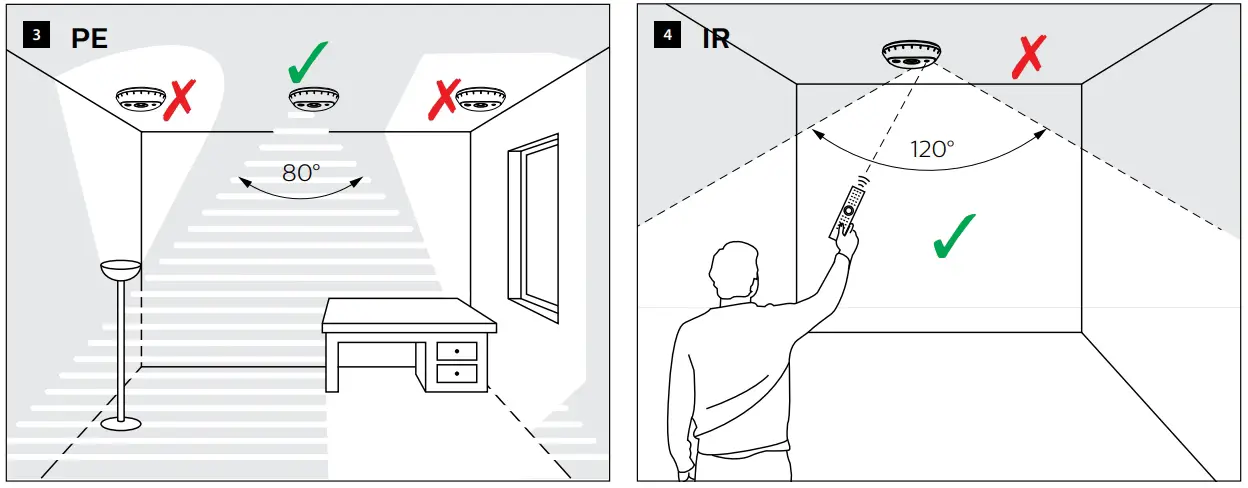 3 PE

80°

4 IR

120°