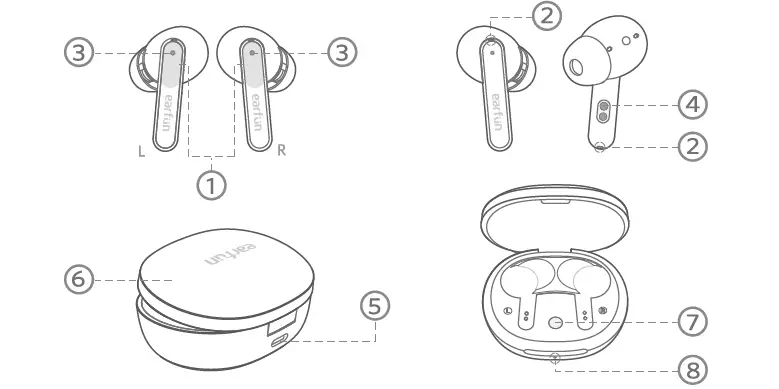 ③ earfun L
earfun R ③
①
②
earfun
④
②
⑥ earfun
⑤
L R
⑦
⑧