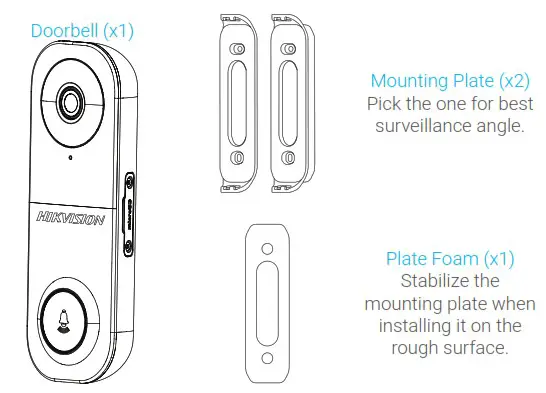 Doorbell (x1)

HIKVISION

Mounting Plate (x2)
Pick the one for best surveillance angle.

Plate Foam (x1)
Stabilize the mounting plate when installing it on the rough surface.