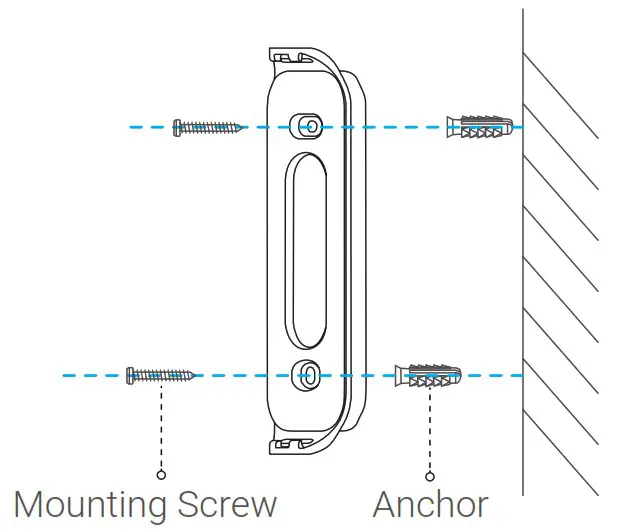 Mounting Screw
Anchor