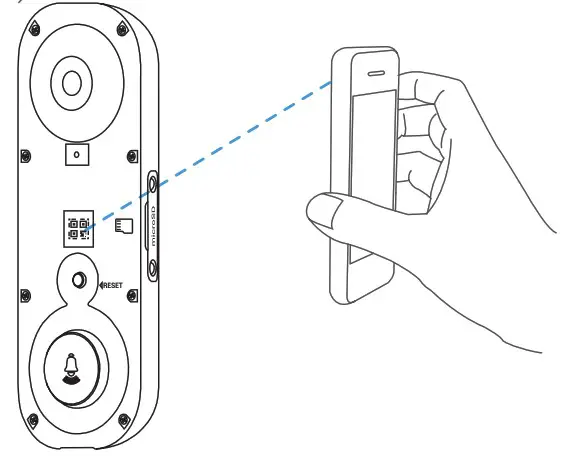 microSD
RESET