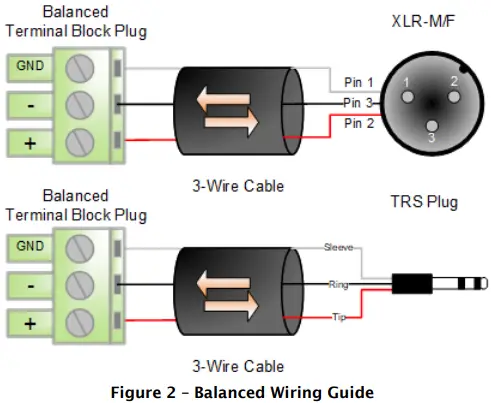 Balanced
Terminal Block Plug

XLR-M/F

GND

-

+

Pin 1

Pin 3

Pin 2

1

2

3

3-Wire Cable

Balanced
Terminal Block Plug

TRS Plug

GND

-

+

Sleeve

Ring

Tip

3-Wire Cable

Figure 2 – Balanced Wiring Guide