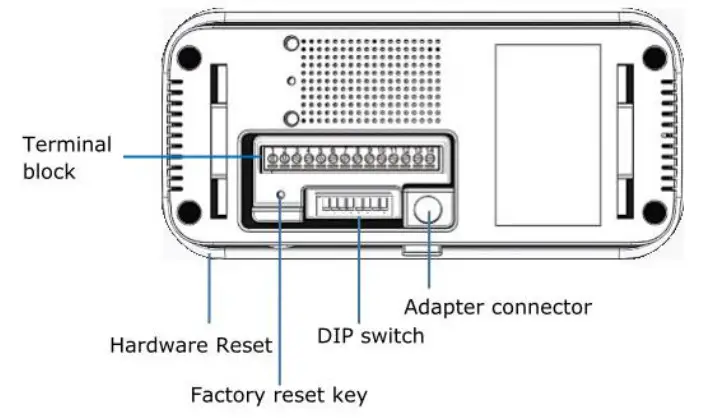 Terminal block

Adapter connector

DIP switch

Hardware Reset

Factory reset key