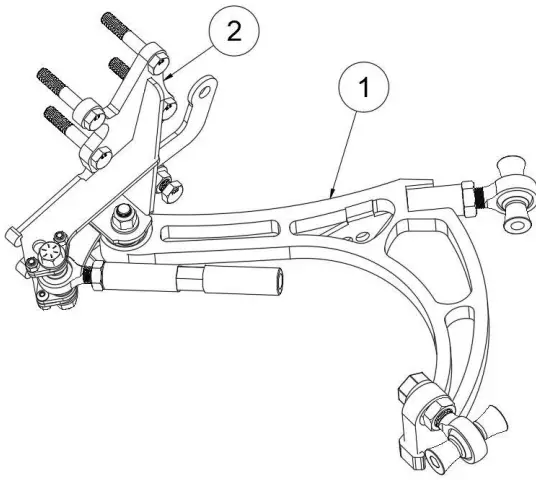 2

1