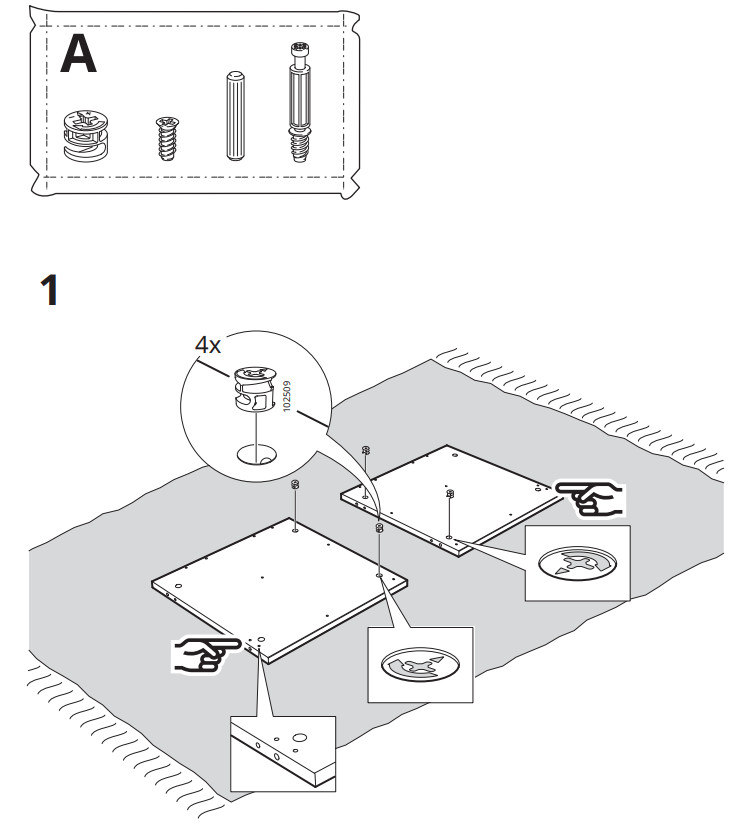 A

1

4x

102509