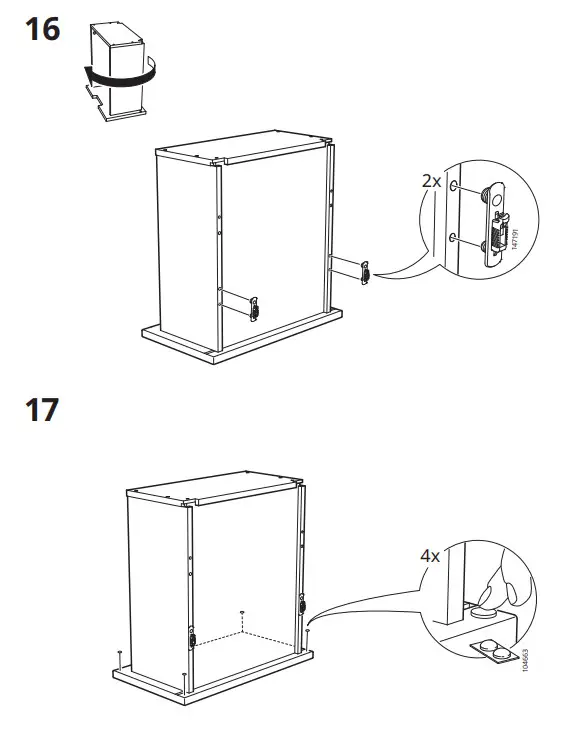 16

2x

147191

17

4x

104663