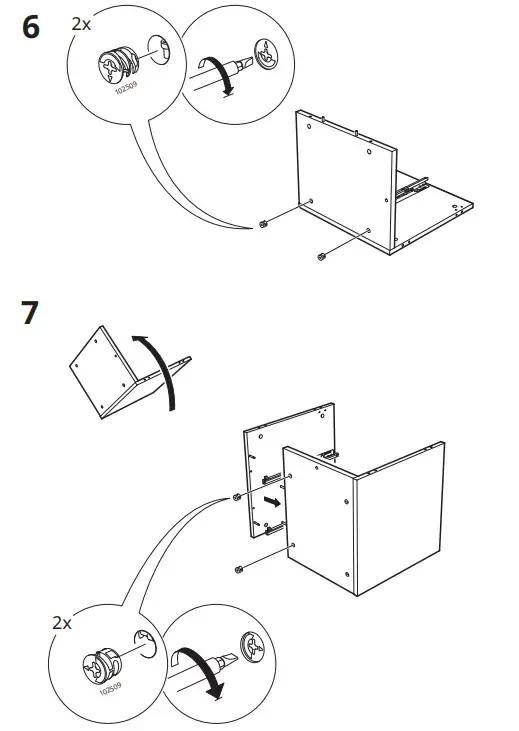 6

2x

102509

7

2x

102509