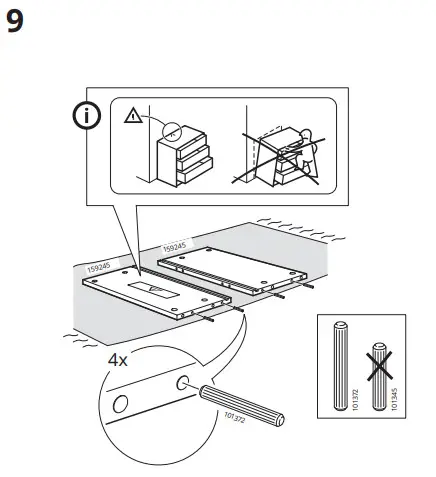 9

i

159245

159245

4x

101372

101372

101345