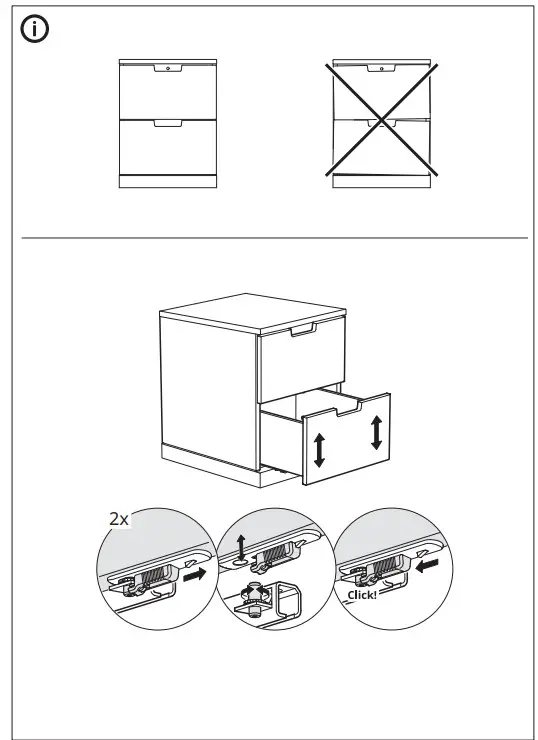 2x

Click!