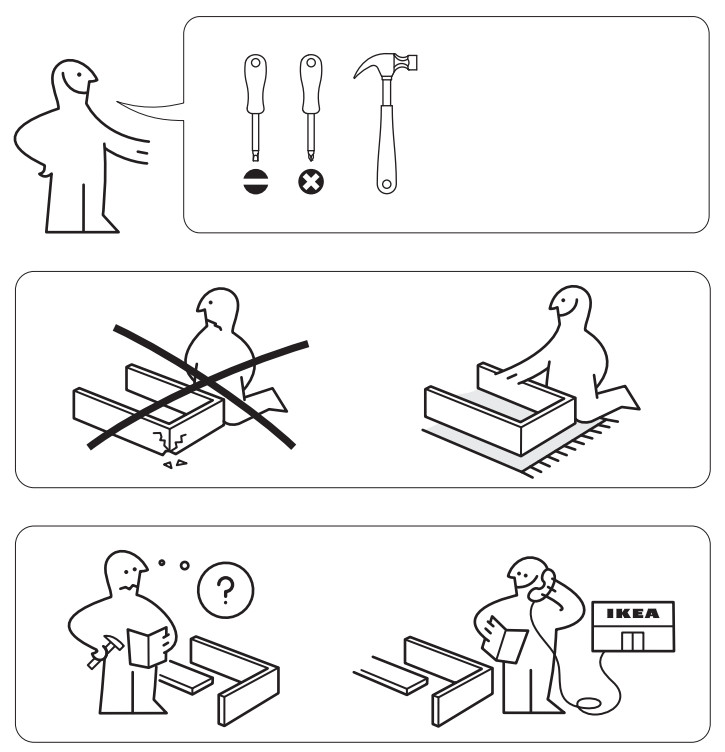 ?

IKEA