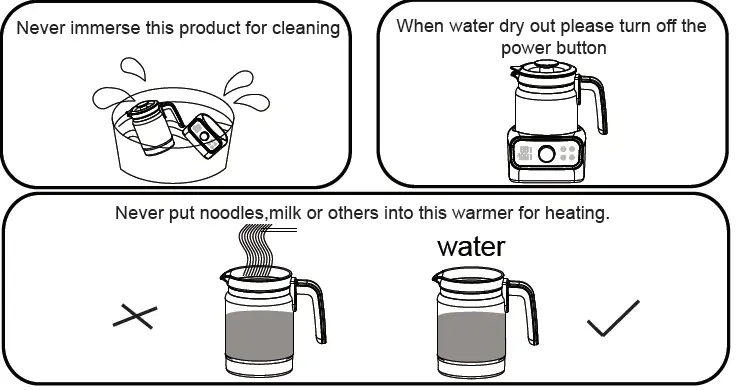 Never immerse this product for cleaning

When water dry out please turn off the power button

Never put noodles,milk or others into this warmer for heating.

water