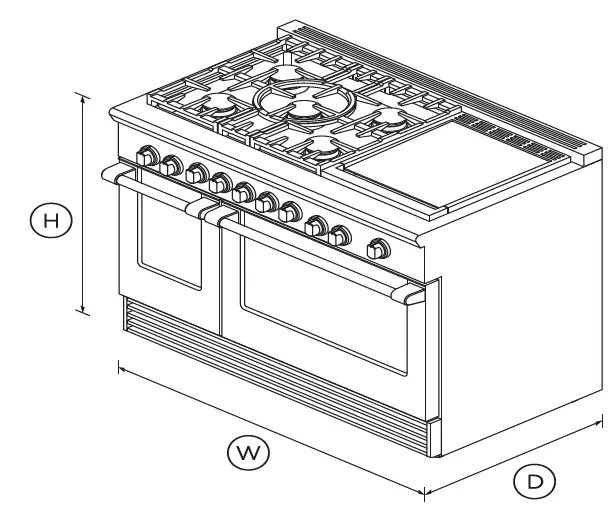 H

W

D