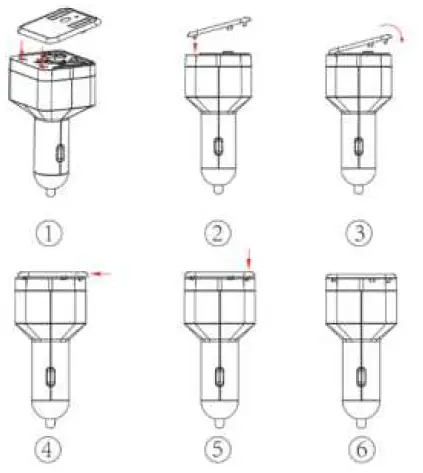 ①

②

③

④

⑤

⑥