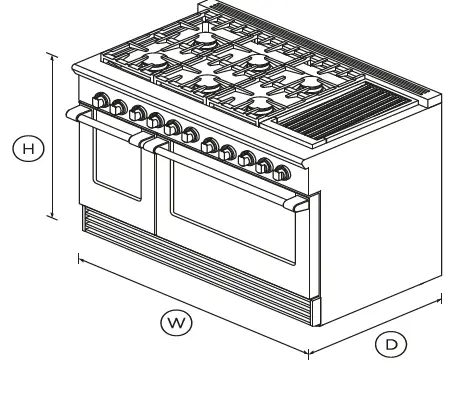 H

W

D