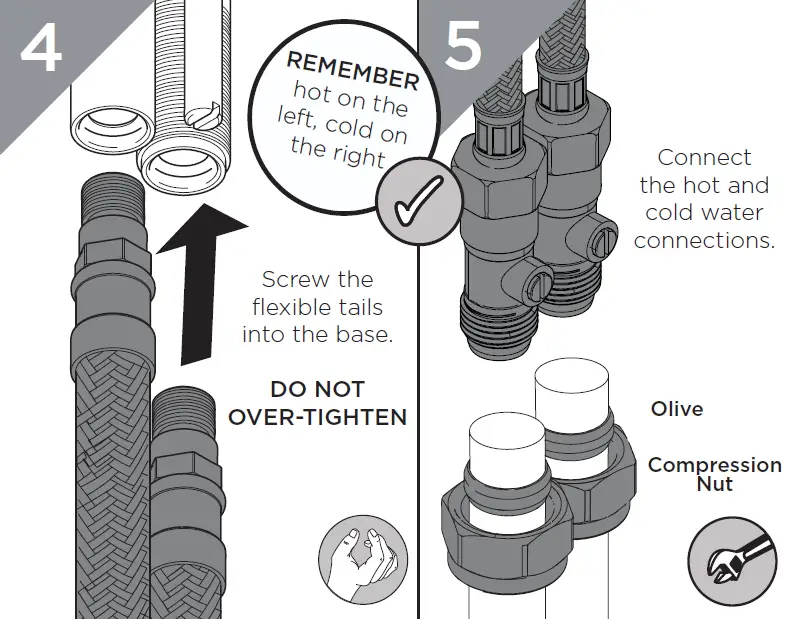 4

REMEMBER hot on the left, cold on the right

Screw the flexible tails into the base.

DO NOT OVER-TIGHTEN

5

Connect the hot and cold water connections.

Olive

Compression Nut