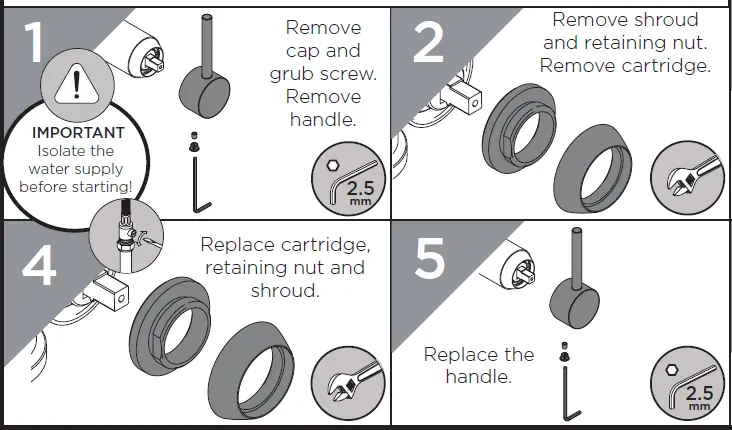 1

Remove cap and grub screw. Remove handle.

IMPORTANT
Isolate the water supply before starting!

2.5 mm

2

Remove shroud and retaining nut. Remove cartridge.

4

Replace cartridge, retaining nut and shroud.

5

Replace the handle.

2.5 mm