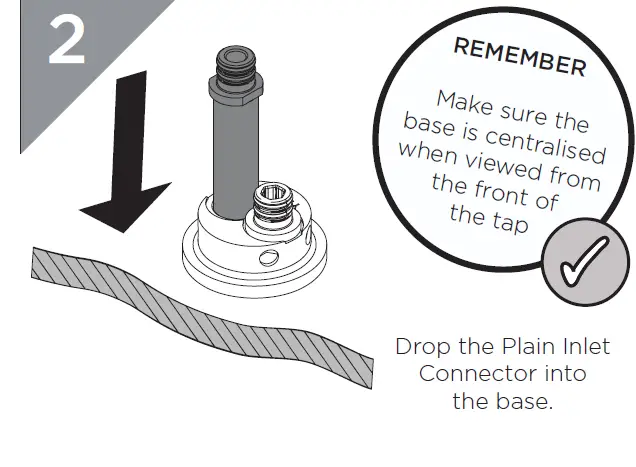 2

REMEMBER

Make sure the base is centralised when viewed from the front of the tap

Drop the Plain Inlet Connector into the base.