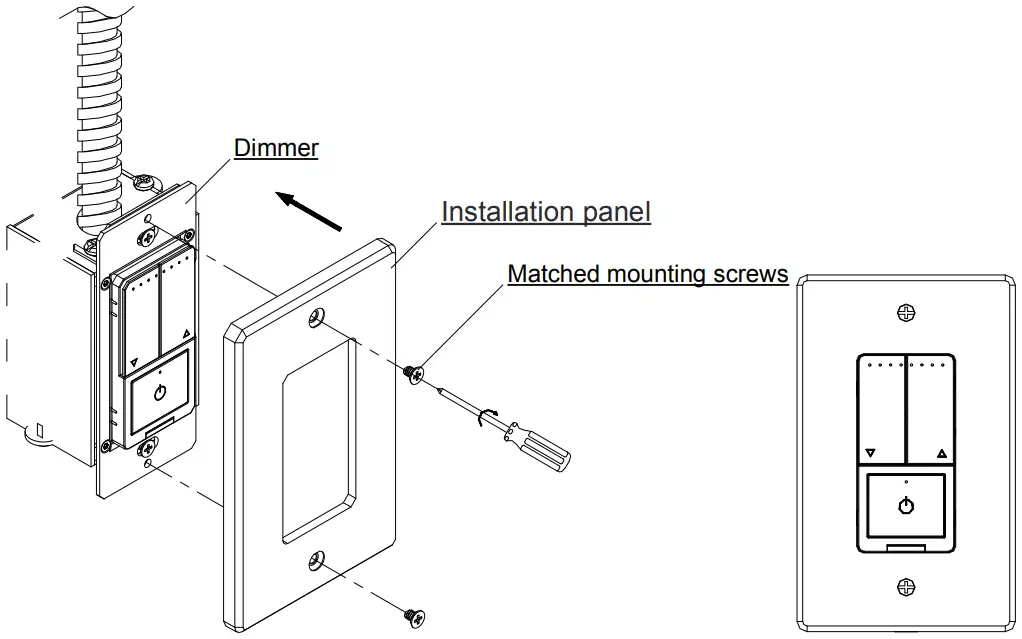 Dimmer

Installation panel

Matched mounting screws